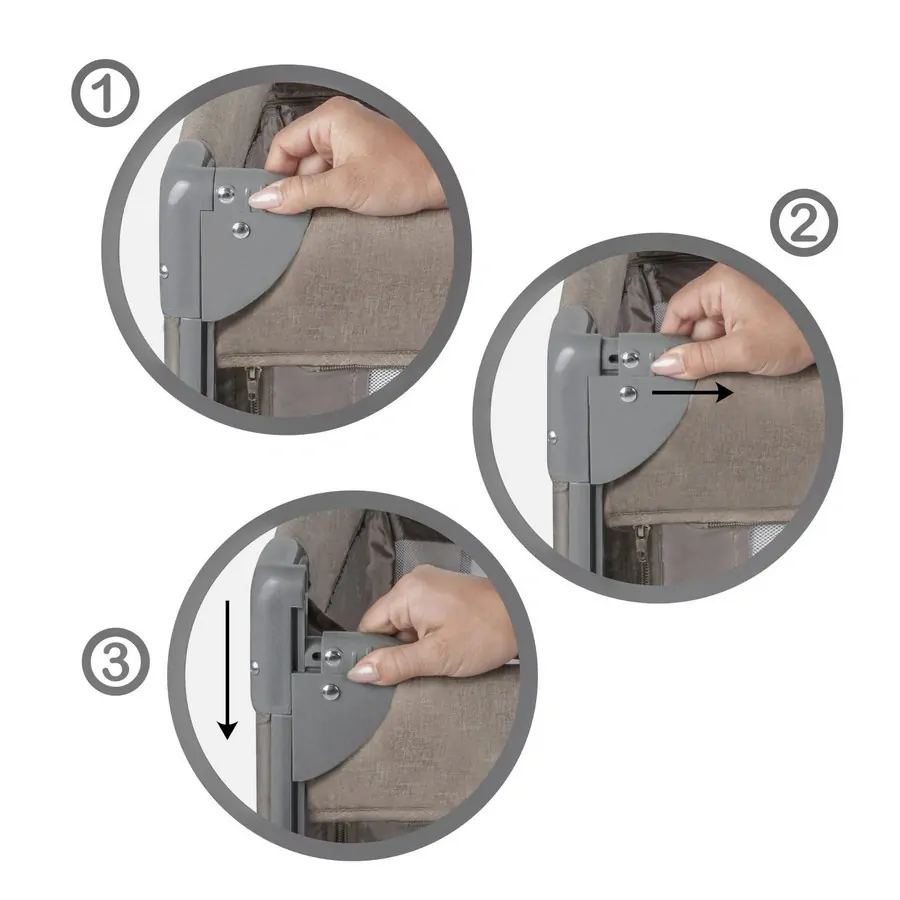 ①

②

③