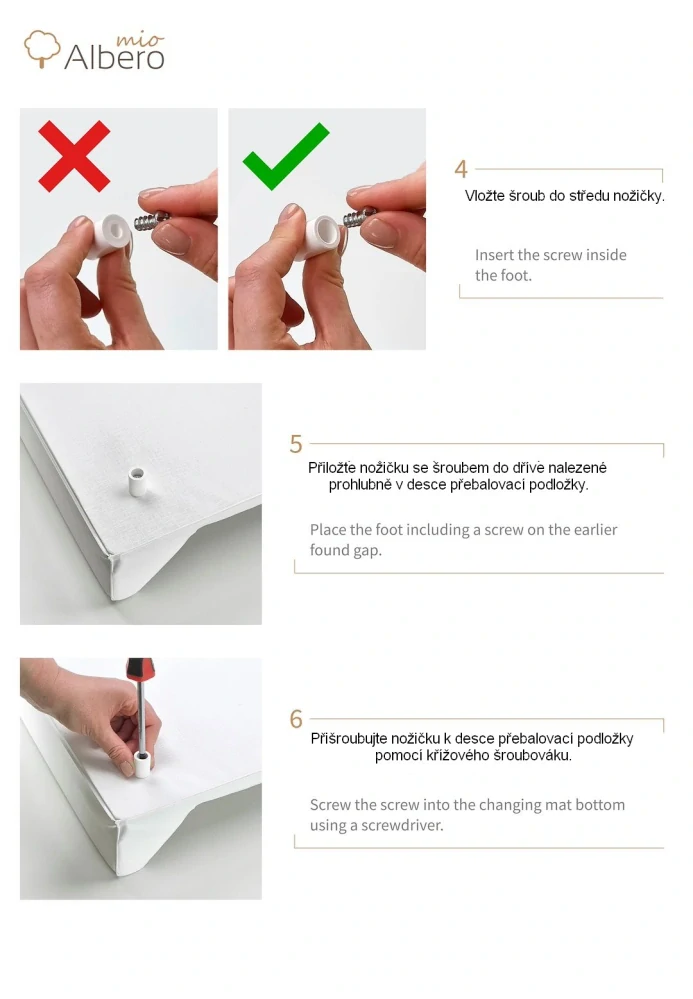 mio
Albero

4
Vložte šroub do středu nožičky.

Insert the screw inside the foot.

5
Přiložte nožičku se šroubem do dříve nalezené prohlubně v desce přebalovací podložky.

Place the foot including a screw on the earlier found gap.

6
Přišroubujte nožičku k desce přebalovací podložky pomocí křížového šroubováku.

Screw the screw into the changing mat bottom using a screwdriver.